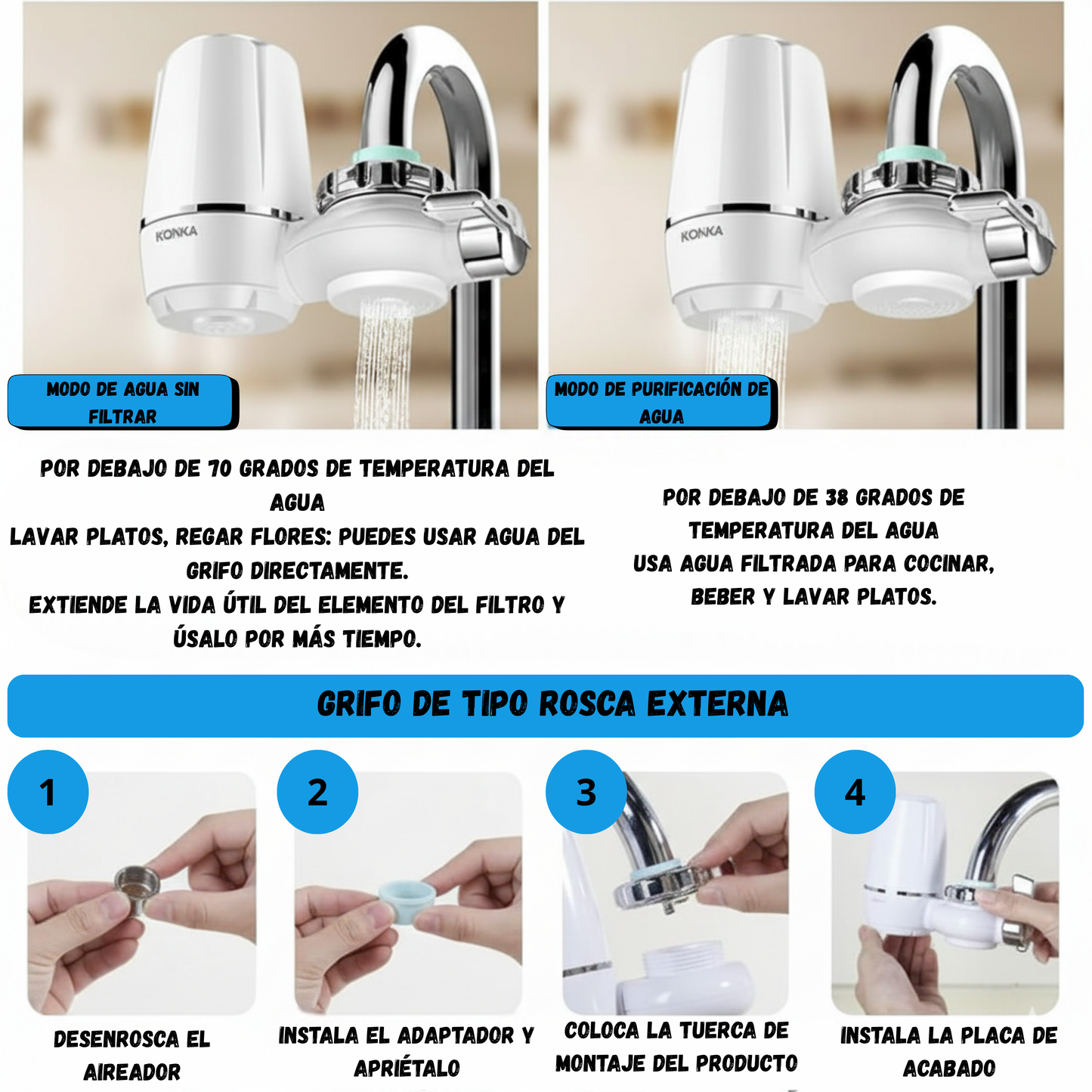 KONKA

KONKA

MODO DE AGUA SIN FILTRAR

MODO DE PURIFICACIÓN DE AGUA

POR DEBAJO DE 70 GRADOS DE TEMPERATURA DEL AGUA
LAVAR PLATOS, REGAR FLORES: PUEDES USAR AGUA DEL GRIFO DIRECTAMENTE.
EXTIENDE LA VIDA ÚTIL DEL ELEMENTO DEL FILTRO Y ÚSALO POR MÁS TIEMPO.

POR DEBAJO DE 38 GRADOS DE TEMPERATURA DEL AGUA
USA AGUA FILTRADA PARA COCINAR, BEBER Y LAVAR PLATOS.

GRIFO DE TIPO ROSCA EXTERNA

1

DESENROSCA EL AIREADOR

2

INSTALA EL ADAPTADOR Y APRIÉTALO

3

COLOCA LA TUERCA DE MONTAJE DEL PRODUCTO

4

INSTALA LA PLACA DE ACABADO